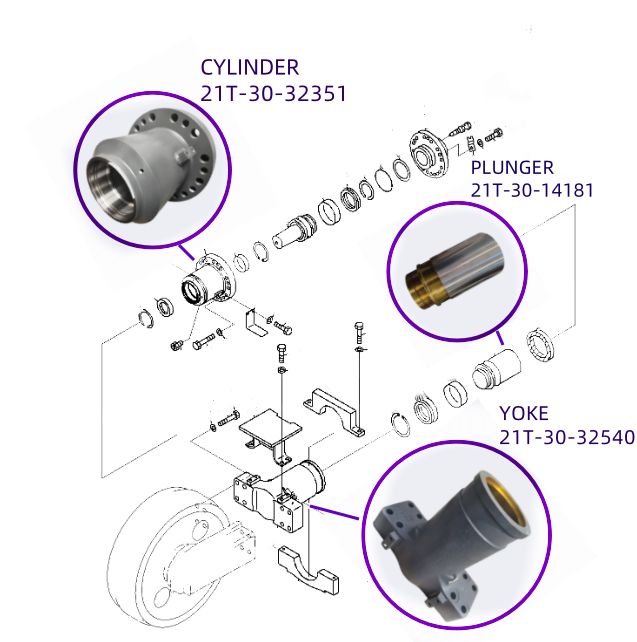 CYLINDER
21T-30-32351

PLUNGER
21T-30-14181

YOKE
21T-30-32540